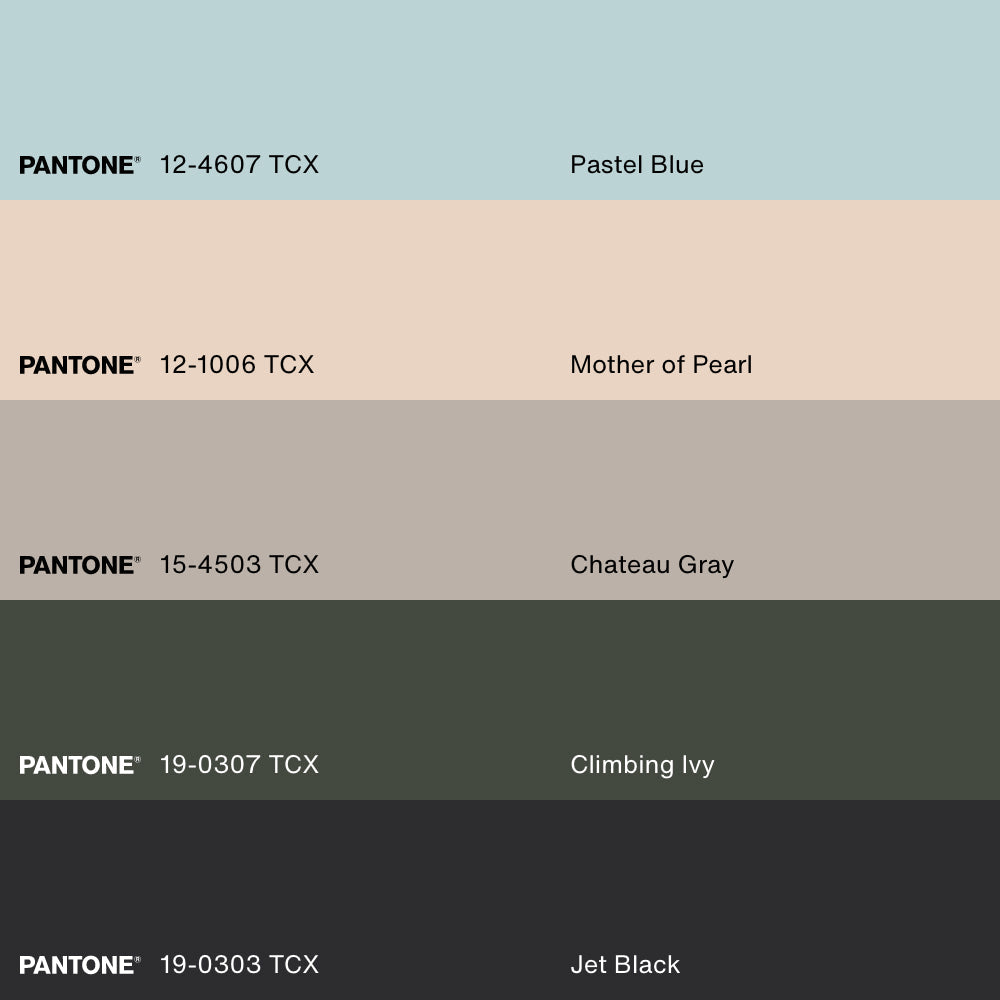 PANTONE® 12-4607 TCX Pastel Blue

PANTONE® 12-1006 TCX Mother of Pearl

PANTONE® 15-4503 TCX Chateau Gray

PANTONE® 19-0307 TCX Climbing Ivy

PANTONE® 19-0303 TCX Jet Black